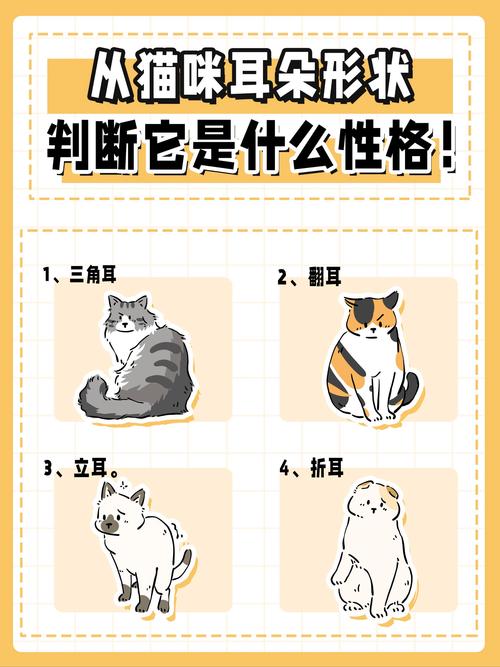 从猫咪耳朵形状
判断它是什么性格！

1、三角耳

2、翻耳

3、立耳。

4、折耳